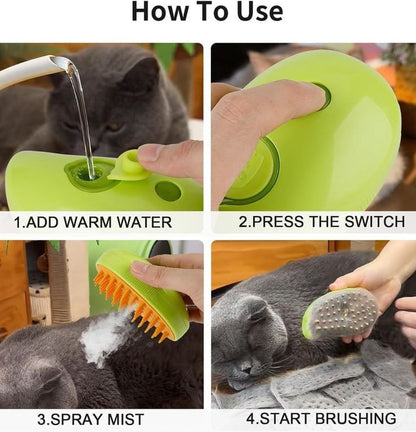 How To Use

1.ADD WARM WATER

2.PRESS THE SWITCH

3.SPRAY MIST

4.START BRUSHING